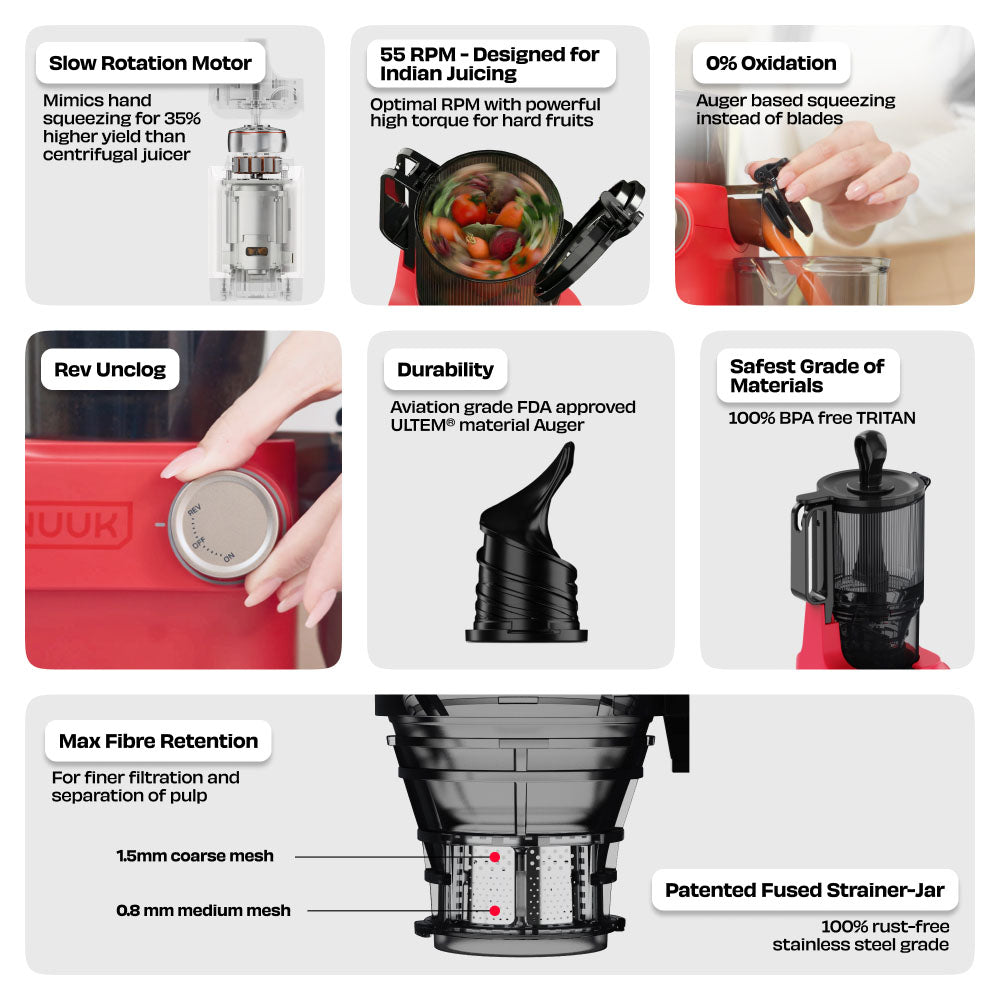 Slow Rotation Motor

Mimics hand squeezing for 35% higher yield than centrifugal juicer

55 RPM - Designed for Indian Juicing

Optimal RPM with powerful high torque for hard fruits

0% Oxidation

Auger based squeezing instead of blades

Rev Unclog

NUUK

REV
OFF
ON

Durability

Aviation grade FDA approved ULTEM® material Auger

Safest Grade of Materials

100% BPA free TRITAN

Max Fibre Retention

For finer filtration and separation of pulp

1.5mm coarse mesh

0.8 mm medium mesh

Patented Fused Strainer-Jar

100% rust-free stainless steel grade